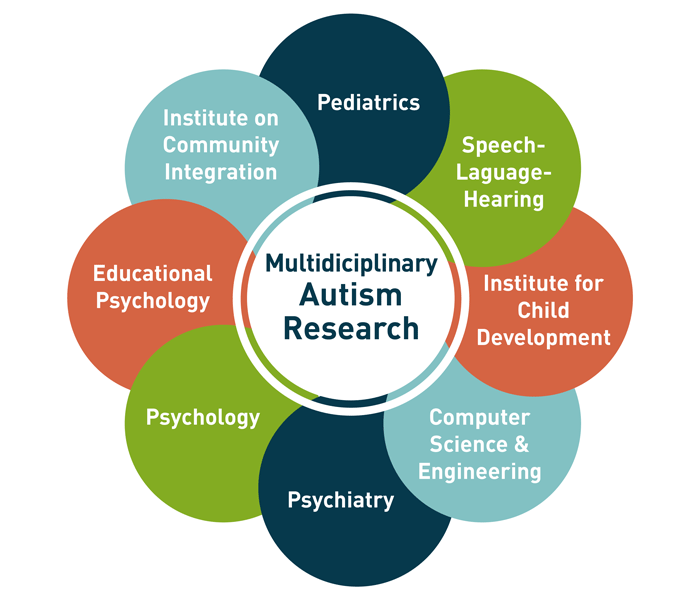 Multidiciplinary Autism Research

Pediatrics

Speech-Laguage-Hearing

Institute for Child Development

Computer Science & Engineering

Psychiatry

Psychology

Educational Psychology

Institute on Community Integration